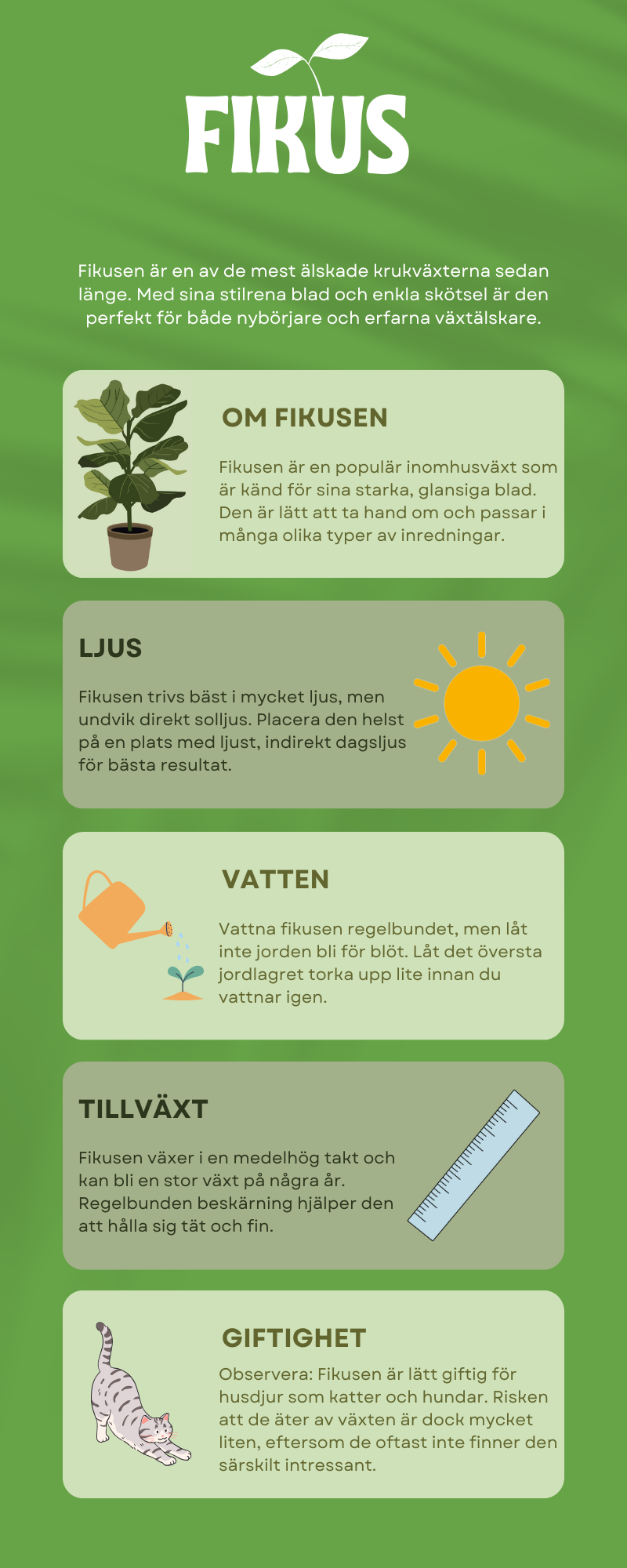 FIKUS

Fikusen är en av de mest älskade krukväxterna sedan länge. Med sina stilrena blad och enkla skötsel är den perfekt för både nybörjare och erfarna växtälskare.

OM FIKUSEN

Fikusen är en populär inomhusväxt som är känd för sina starka, glansiga blad. Den är lätt att ta hand om och passar i många olika typer av inredningar.

LJUS

Fikusen trivs bäst i mycket ljus, men undvik direkt solljus. Placera den helst på en plats med ljust, indirekt dagsljus för bästa resultat.

VATTEN

Vattna fikusen regelbundet, men låt inte jorden bli för blöt. Låt det översta jordlagret torka upp lite innan du vattnar igen.

TILLVÄXT

Fikusen växer i en medelhög takt och kan bli en stor växt på några år. Regelbunden beskärning hjälper den att hålla sig tät och fin.

GIFTIGHET

Observera: Fikusen är lätt giftig för husdjur som katter och hundar. Risken att de äter av växten är dock mycket liten, eftersom de oftast inte finner den särskilt intressant.