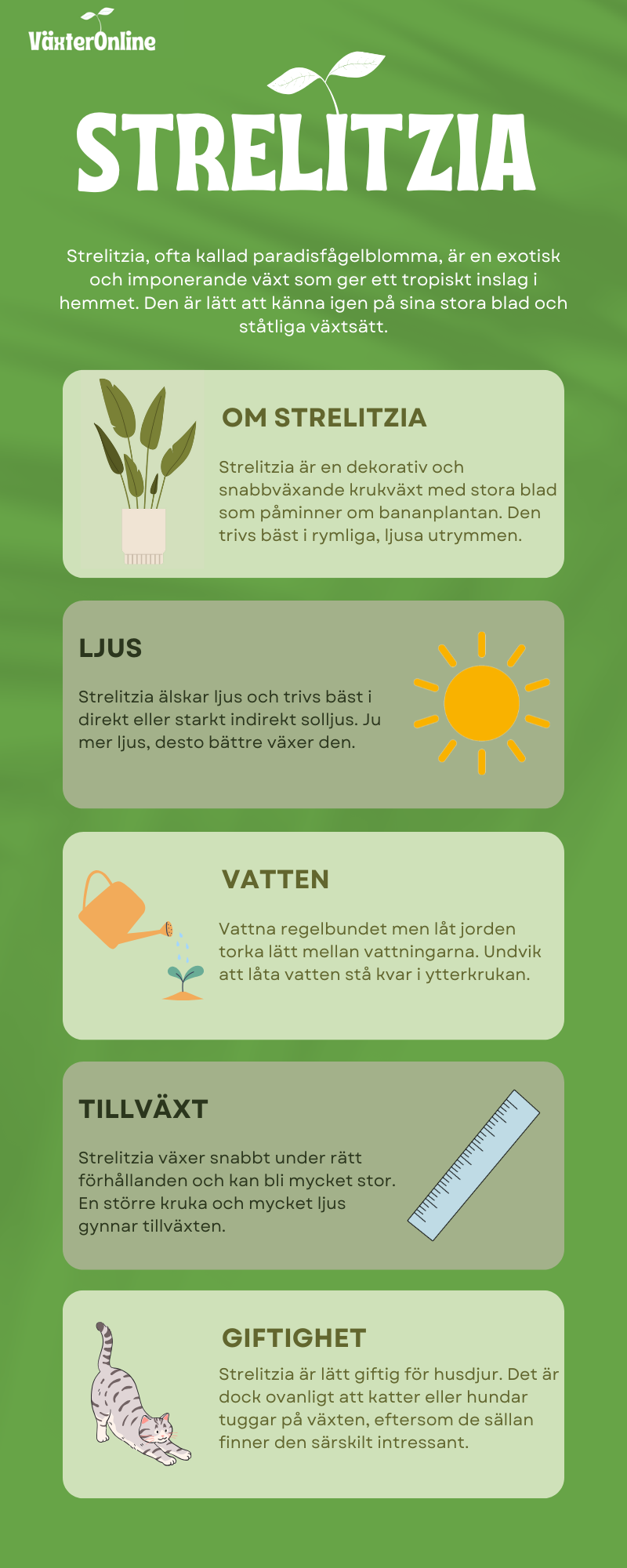 VäxterOnline

STRELITZIA

Strelitzia, ofta kallad paradisfågelblomma, är en exotisk och imponerande växt som ger ett tropiskt inslag i hemmet. Den är lätt att känna igen på sina stora blad och ståtliga växtsätt.

OM STRELITZIA

Strelitzia är en dekorativ och snabbväxande krukväxt med stora blad som påminner om bananplantan. Den trivs bäst i rymliga, ljusa utrymmen.

LJUS

Strelitzia älskar ljus och trivs bäst i direkt eller starkt indirekt solljus. Ju mer ljus, desto bättre växer den.

VATTEN

Vattna regelbundet men låt jorden torka lätt mellan vattningarna. Undvik att låta vatten stå kvar i ytterkrukan.

TILLVÄXT

Strelitzia växer snabbt under rätt förhållanden och kan bli mycket stor. En större kruka och mycket ljus gynnar tillväxten.

GIFTIGHET

Strelitzia är lätt giftig för husdjur. Det är dock ovanligt att katter eller hundar tuggar på växten, eftersom de sällan finner den särskilt intressant.